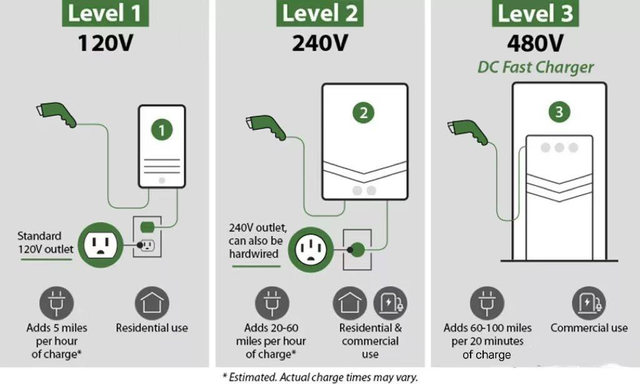 Level 1
120V

1

Standard 120V outlet

Adds 5 miles per hour of charge*

Residential use

Level 2
240V

2

240V outlet, can also be hardwired

Adds 20-60 miles per hour of charge*

Residential & commercial use

Level 3
480V
DC Fast Charger

3

Adds 60-100 miles per 20 minutes of charge

Commercial use

* Estimated. Actual charge times may vary.