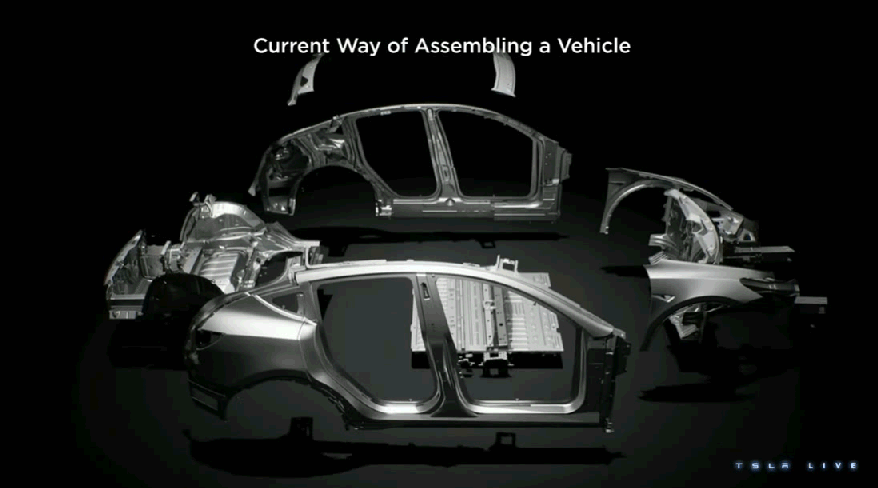 Current Way of Assembling a Vehicle

TESLA LIVE